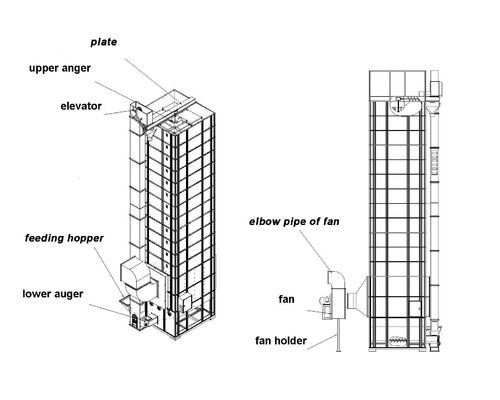 plate

upper anger

elevator

feeding hopper

lower auger

elbow pipe of fan

fan

fan holder